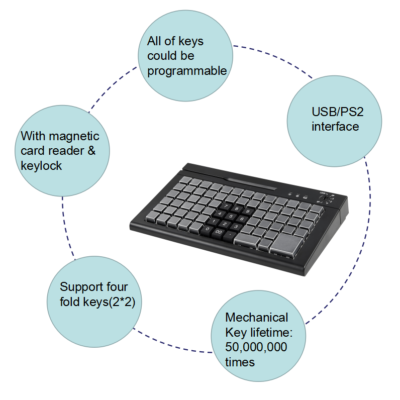 All of keys could be programmable

USB/PS2 interface

With magnetic card reader & keylock

Support four fold keys(2*2)

Mechanical Key lifetime: 50,000,000 times